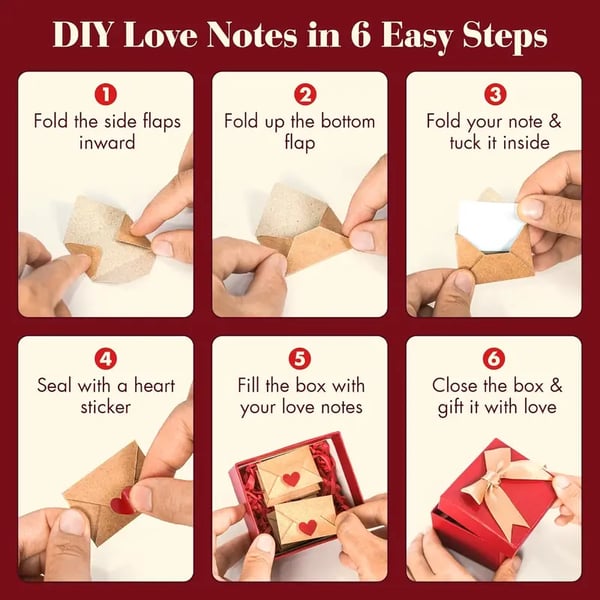 DIY Love Notes in 6 Easy Steps

1
Fold the side flaps inward

2
Fold up the bottom flap

3
Fold your note & tuck it inside

4
Seal with a heart sticker

5
Fill the box with your love notes

6
Close the box & gift it with love